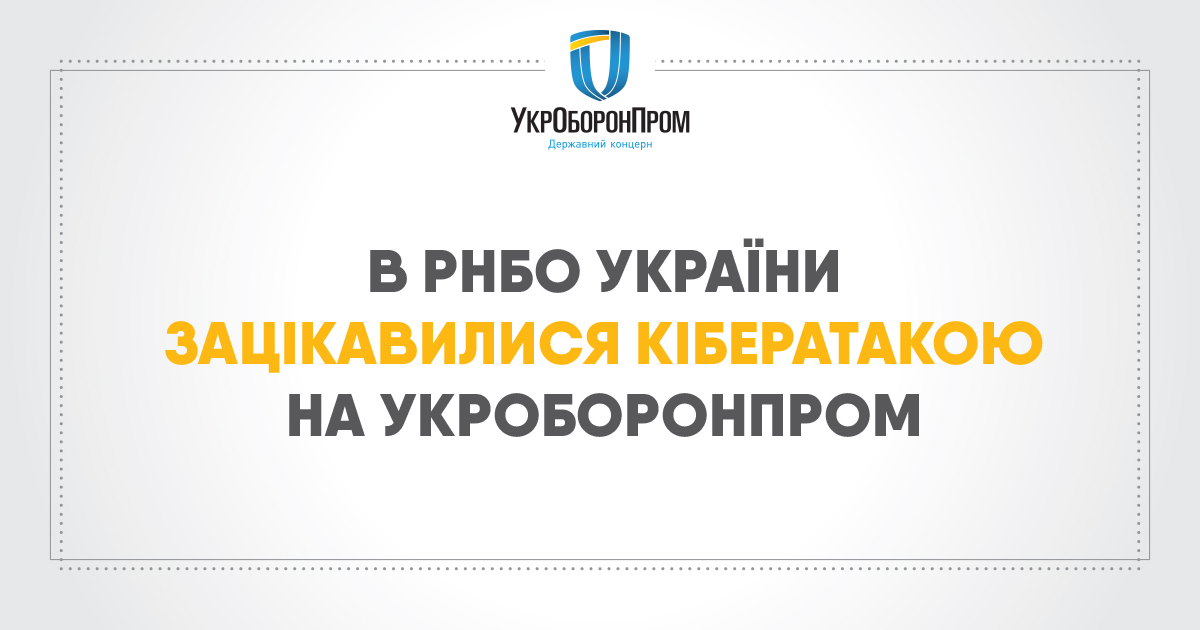 УкрОборонПром
Державний концерн

В РНБО УКРАЇНИ ЗАЦІКАВИЛИСЯ КІБЕРАТАКОЮ НА УКРОБОРОНПРОМ