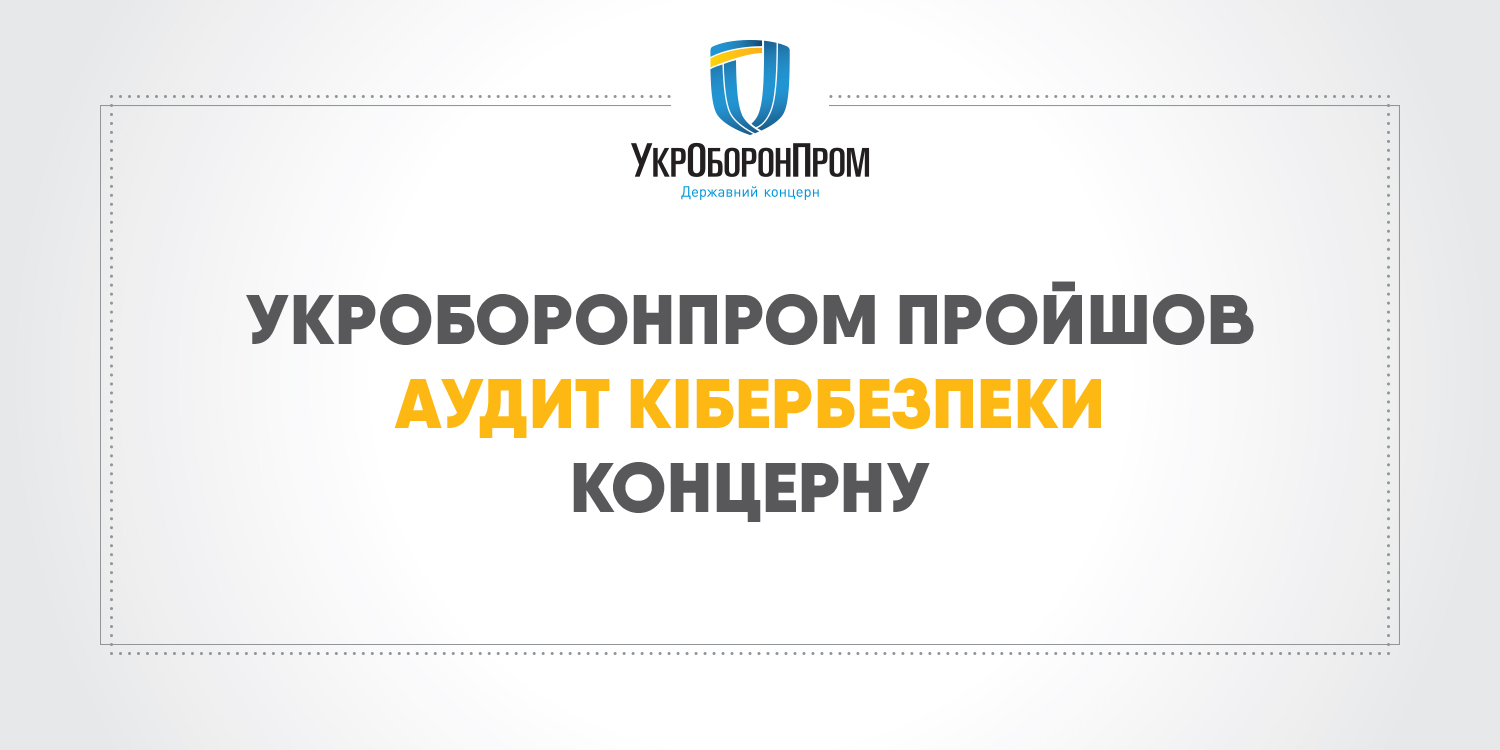 УкрОборонПром
Державний концерн

УКРОБОРОНПРОМ ПРОЙШОВ
АУДИТ КІБЕРБЕЗПЕКИ
КОНЦЕРНУ