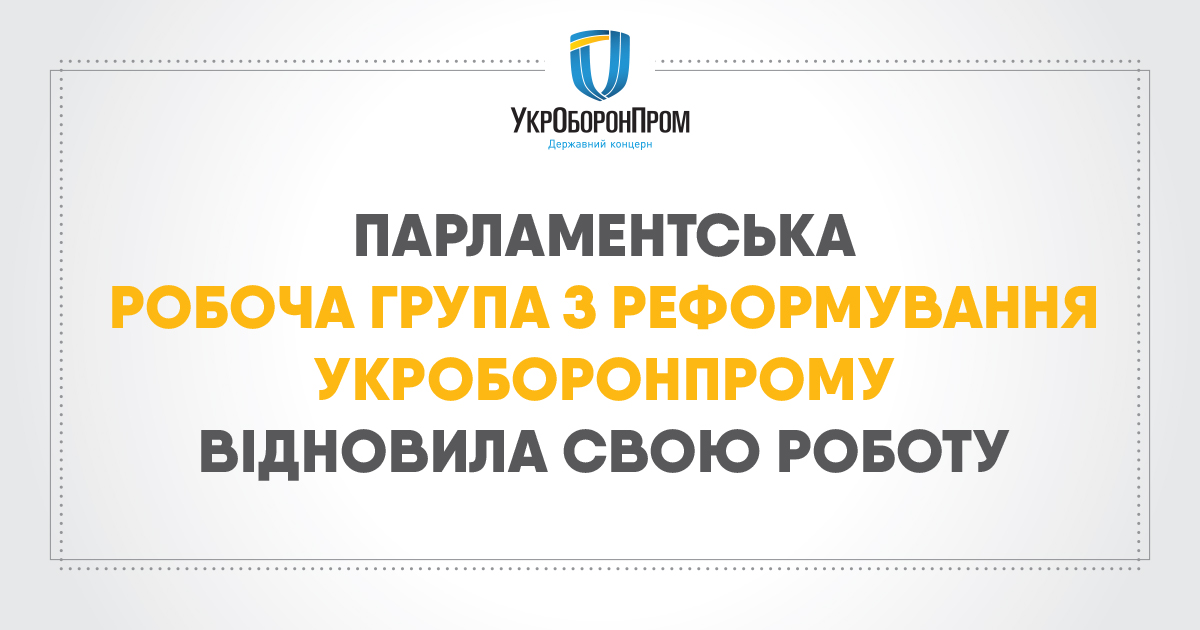 УкрОборонПром
Державний концерн

ПАРЛАМЕНТСЬКА
РОБОЧА ГРУПА З РЕФОРМУВАННЯ
УКРОБОРОНПРОМУ
ВІДНОВИЛА СВОЮ РОБОТУ