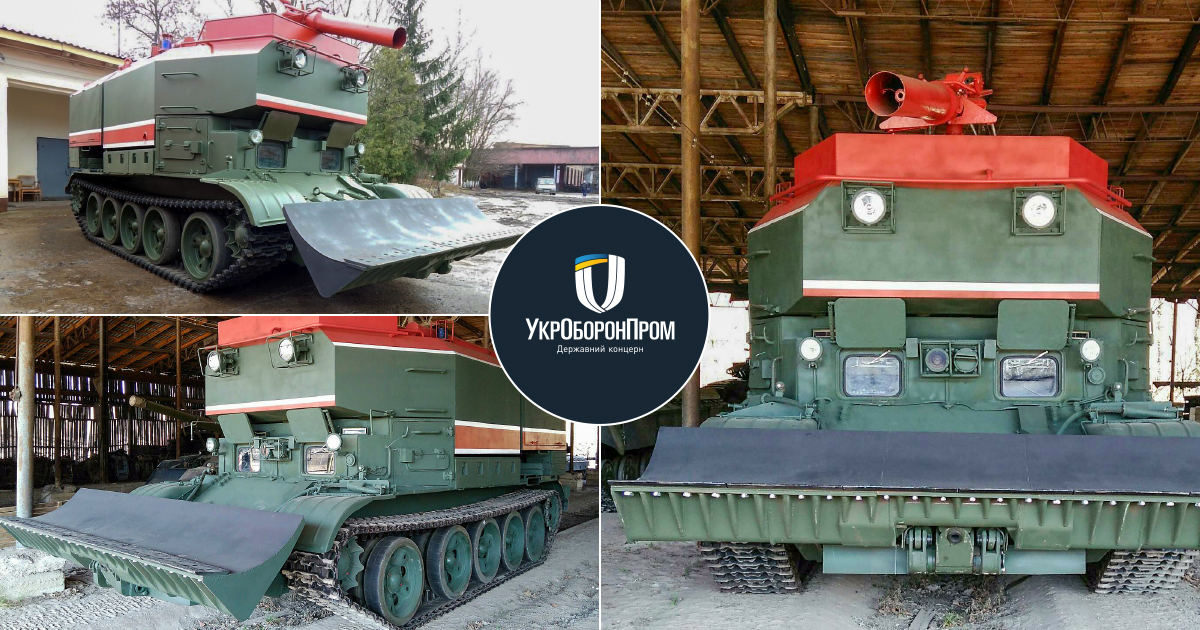 УкрОборонПром
Державний концерн