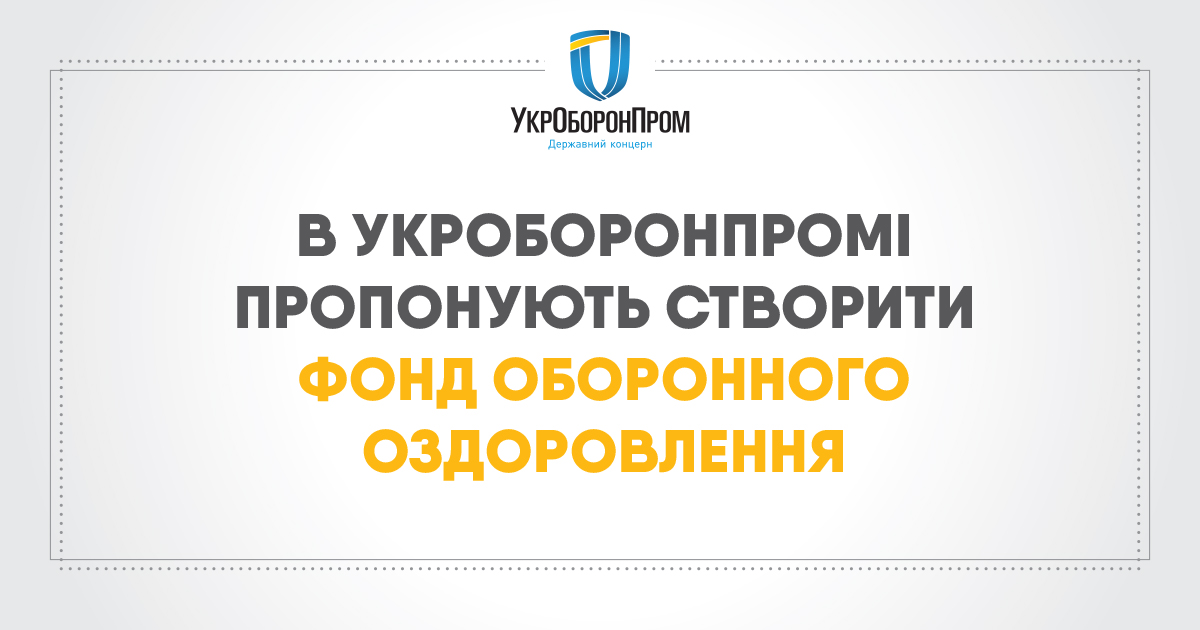 УкрОборонПром
Державний концерн

В УКРОБОРОНПРОМІ ПРОПОНУЮТЬ СТВОРИТИ ФОНД ОБОРОННОГО ОЗДОРОВЛЕННЯ