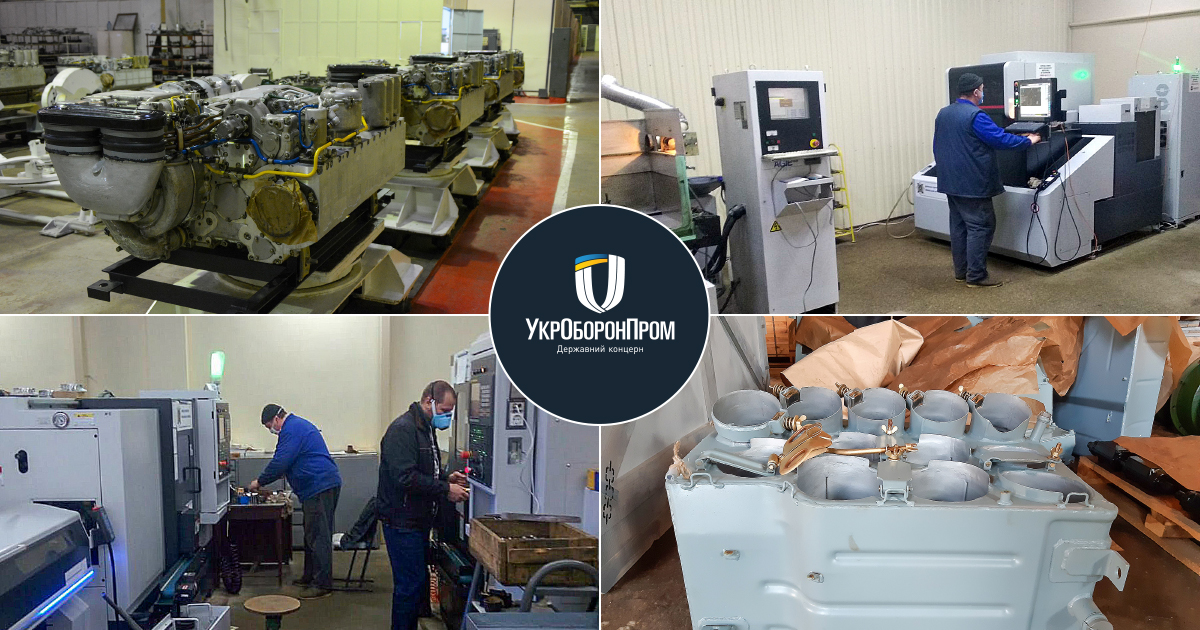 УкрОборонПром
Державний концерн