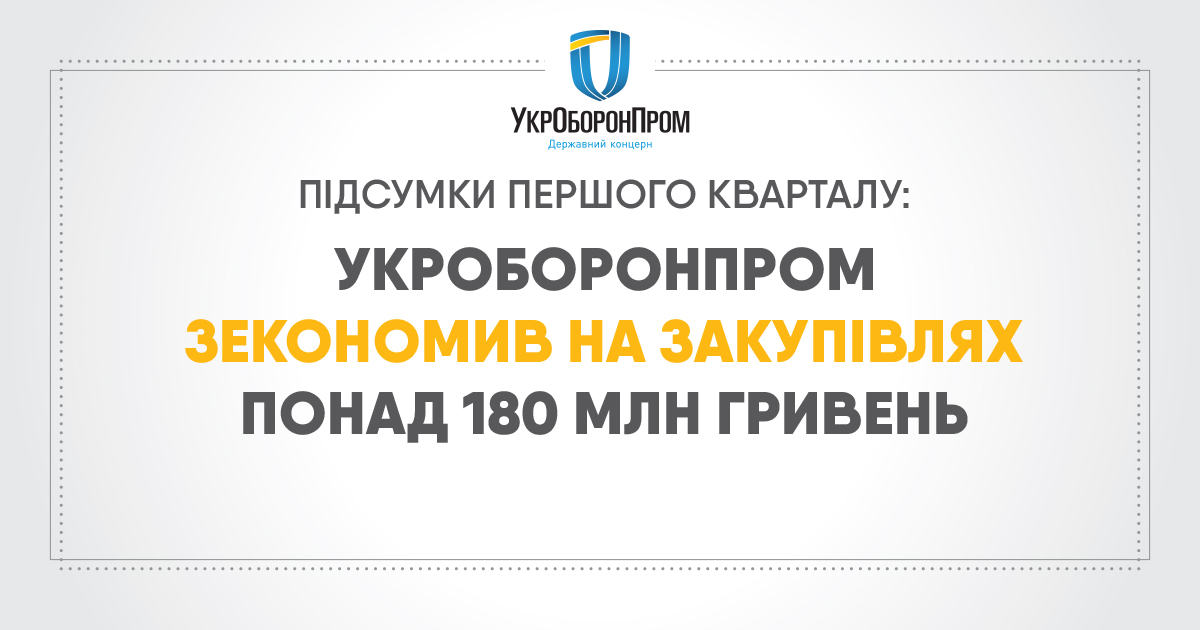 УкрОборонПром
Державний концерн

ПІДСУМКИ ПЕРШОГО КВАРТАЛУ:

УКРОБОРОНПРОМ
ЗЕКОНОМИВ НА ЗАКУПІВЛЯХ
ПОНАД 180 МЛН ГРИВЕНЬ