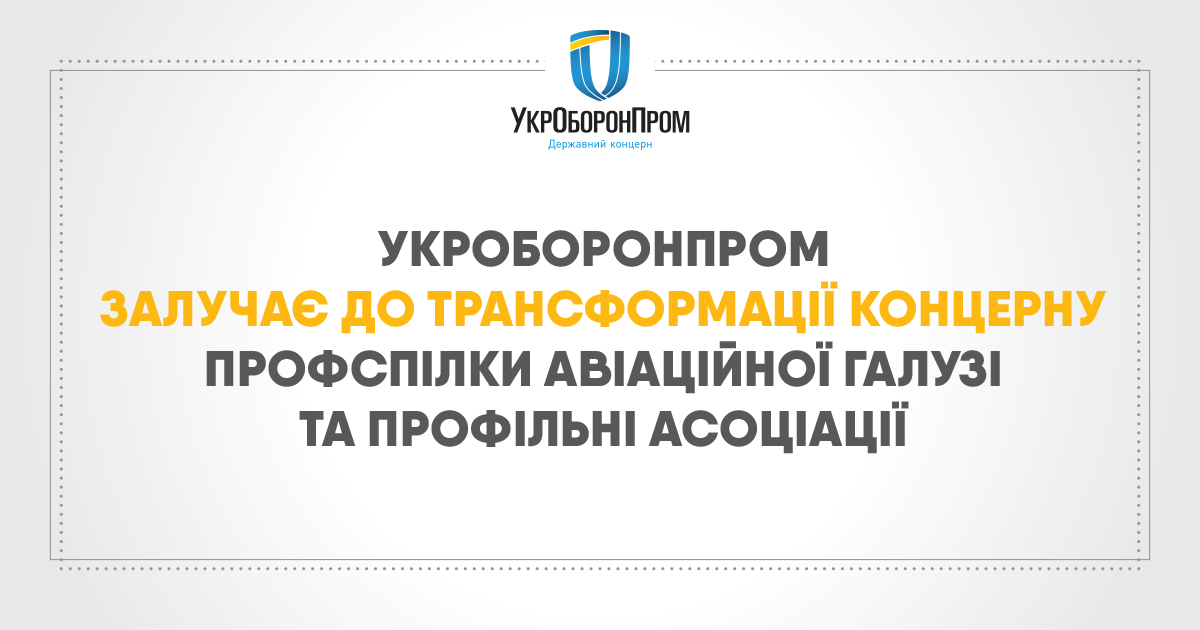 УкрОборонПром
Державний концерн

УКРОБОРОНПРОМ
ЗАЛУЧАЄ ДО ТРАНСФОРМАЦІЇ КОНЦЕРНУ
ПРОФСПІЛКИ АВІАЦІЙНОЇ ГАЛУЗІ
ТА ПРОФІЛЬНІ АСОЦІАЦІЇ