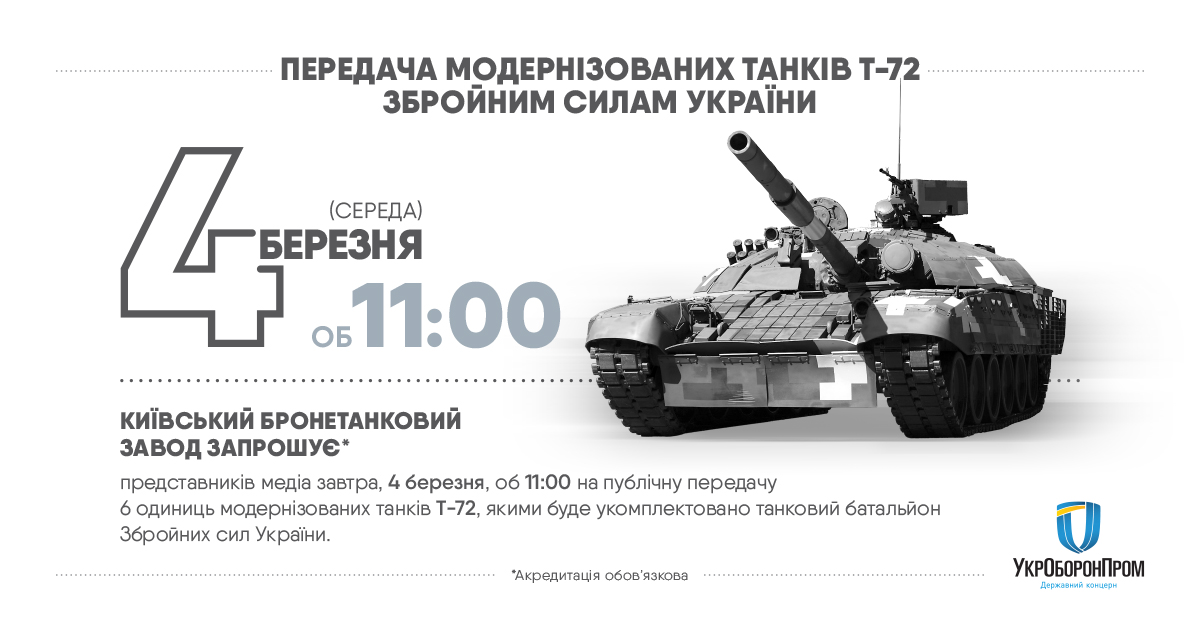 ПЕРЕДАЧА МОДЕРНІЗОВАНИХ ТАНКІВ Т-72
ЗБРОЙНИМ СИЛАМ УКРАЇНИ

4

(СЕРЕДА)
БЕРЕЗНЯ

ОБ 11:00

КИЇВСЬКИЙ БРОНЕТАНКОВИЙ
ЗАВОД ЗАПРОШУЄ*

представників медіа завтра, 4 березня, об 11:00 на публічну передачу 6 одиниць модернізованих танків Т-72, якими буде укомплектовано танковий батальйон Збройних сил України.

*Акредитація обов'язкова

УкрОборонПром
Державний концерн