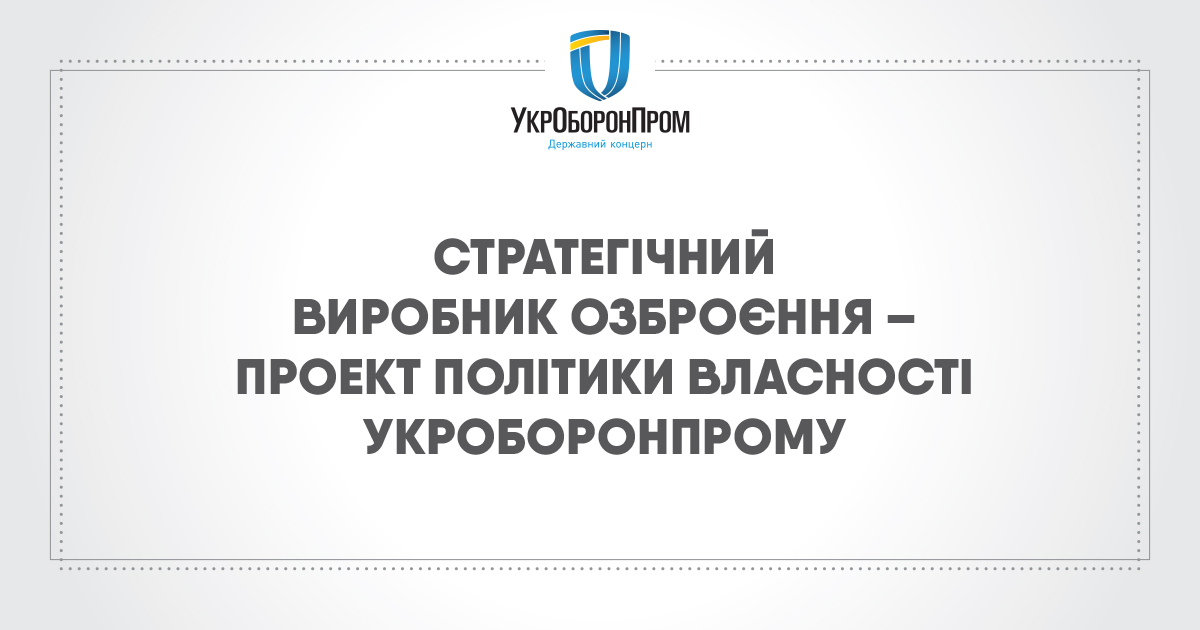 УкрОборонПром
Державний концерн

СТРАТЕГІЧНИЙ ВИРОБНИК ОЗБРОЄННЯ – ПРОЕКТ ПОЛІТИКИ ВЛАСНОСТІ УКРОБОРОНПРОМУ