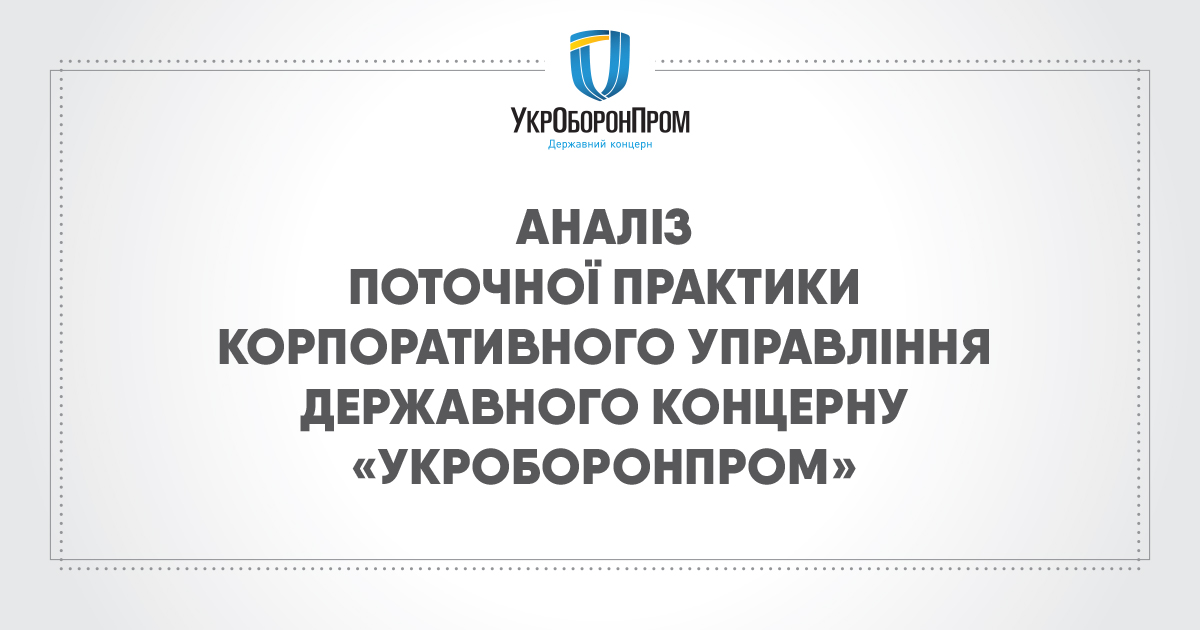 УкрОборонПром
Державний концерн

АНАЛІЗ
ПОТОЧНОЇ ПРАКТИКИ
КОРПОРАТИВНОГО УПРАВЛІННЯ
ДЕРЖАВНОГО КОНЦЕРНУ
«УКРОБОРОНПРОМ»