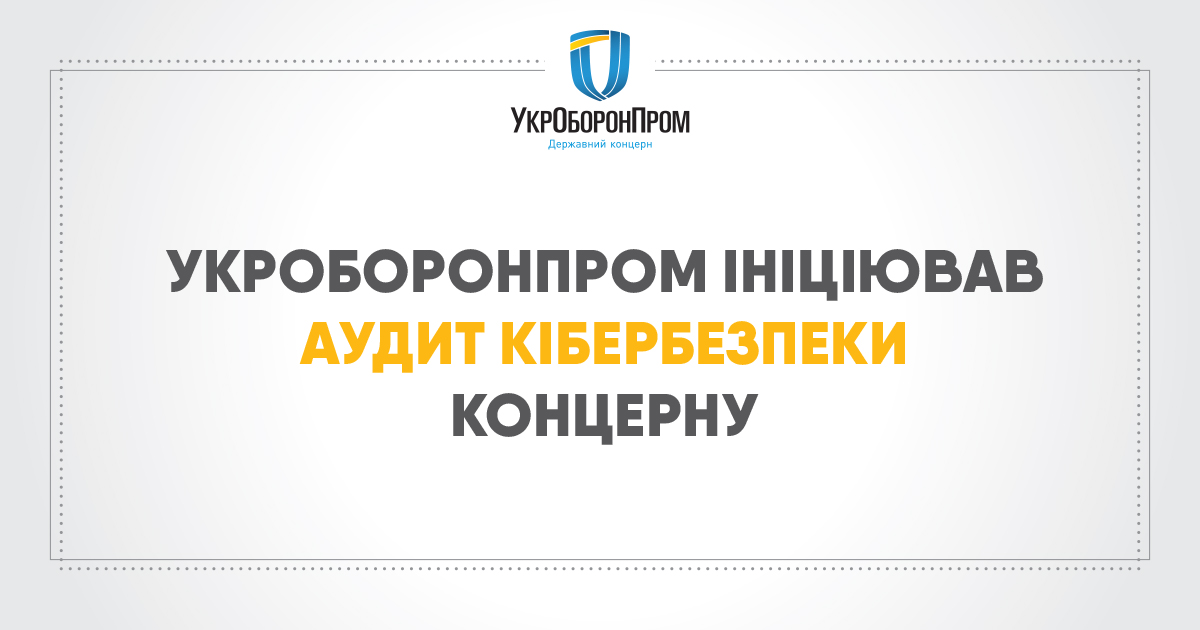 УкрОборонПром
Державний концерн

УКРОБОРОНПРОМ ІНІЦІЮВАВ АУДИТ КІБЕРБЕЗПЕКИ КОНЦЕРНУ