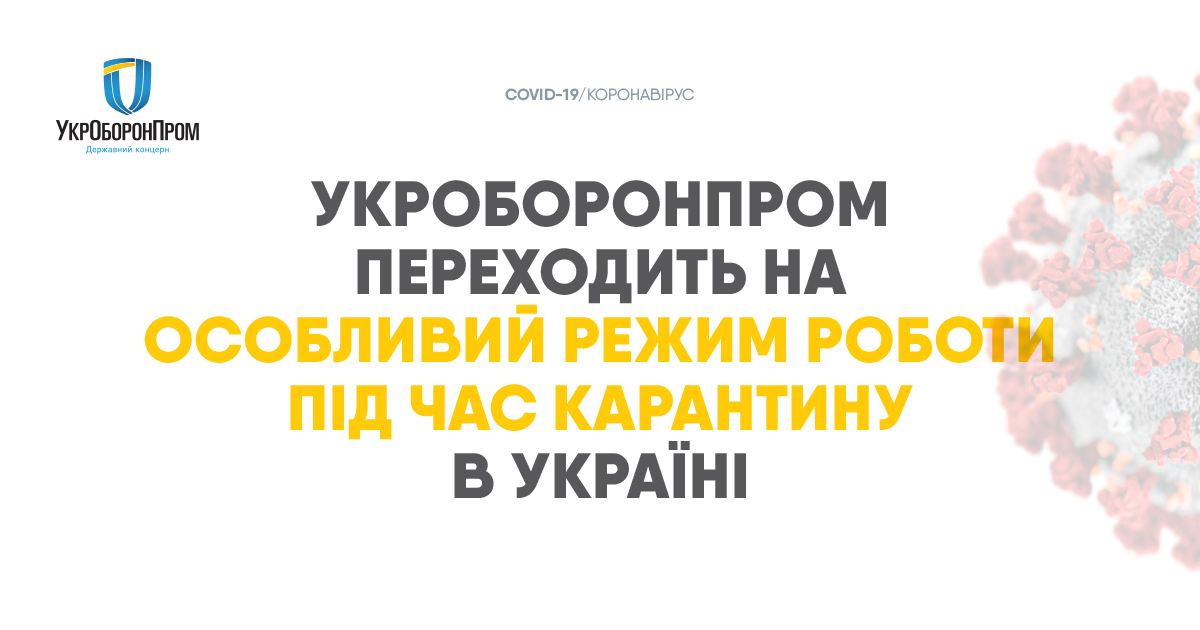 УкрОборонПром
Державний концерн

COVID-19/КОРОНАВІРУС

УКРОБОРОНПРОМ ПЕРЕХОДИТЬ НА ОСОБЛИВИЙ РЕЖИМ РОБОТИ ПІД ЧАС КАРАНТИНУ В УКРАЇНІ