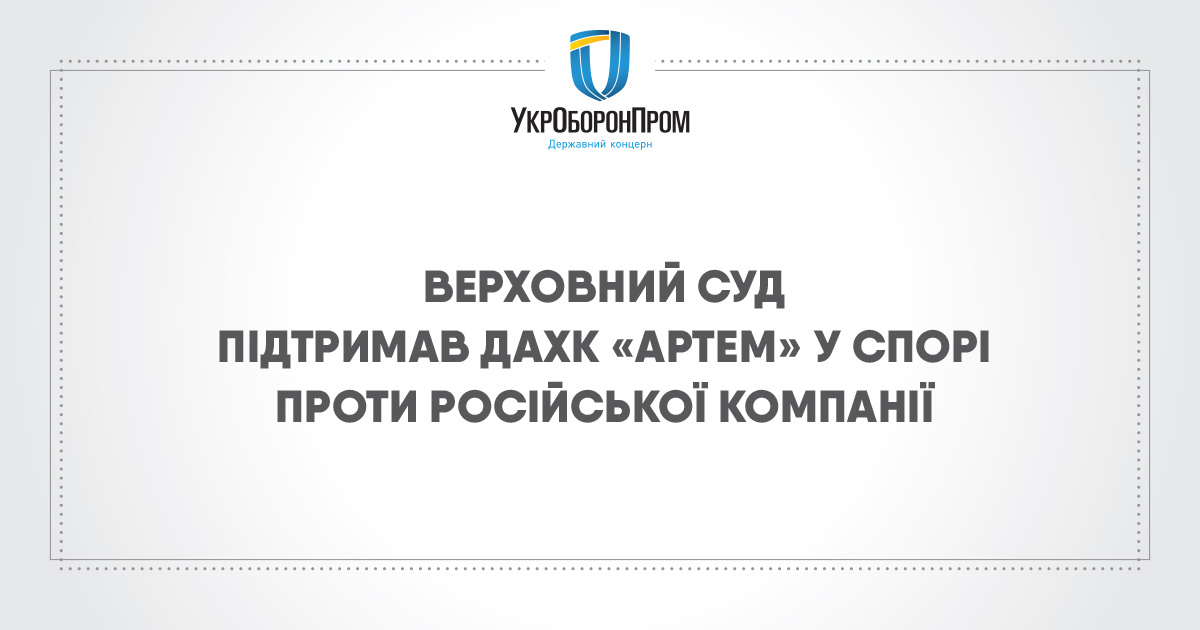 УкрОборонПром
Державний концерн

ВЕРХОВНИЙ СУД ПІДТРИМАВ ДАХК «АРТЕМ» У СПОРІ ПРОТИ РОСІЙСЬКОЇ КОМПАНІЇ