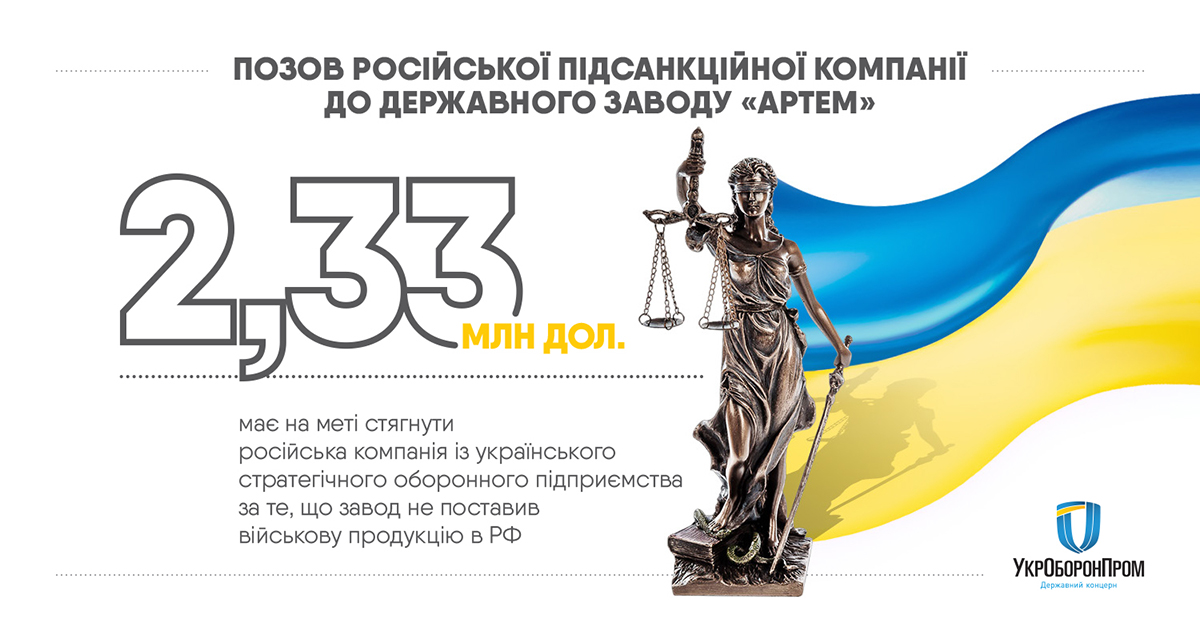 ПОЗОВ РОСІЙСЬКОЇ ПІДСАНКЦІЙНОЇ КОМПАНІЇ ДО ДЕРЖАВНОГО ЗАВОДУ «АРТЕМ»

2,33 МЛН ДОЛ.

має на меті стягнути російська компанія із українського стратегічного оборонного підприємства за те, що завод не поставив військову продукцію в РФ

УкрОборонПром
Державний концерн