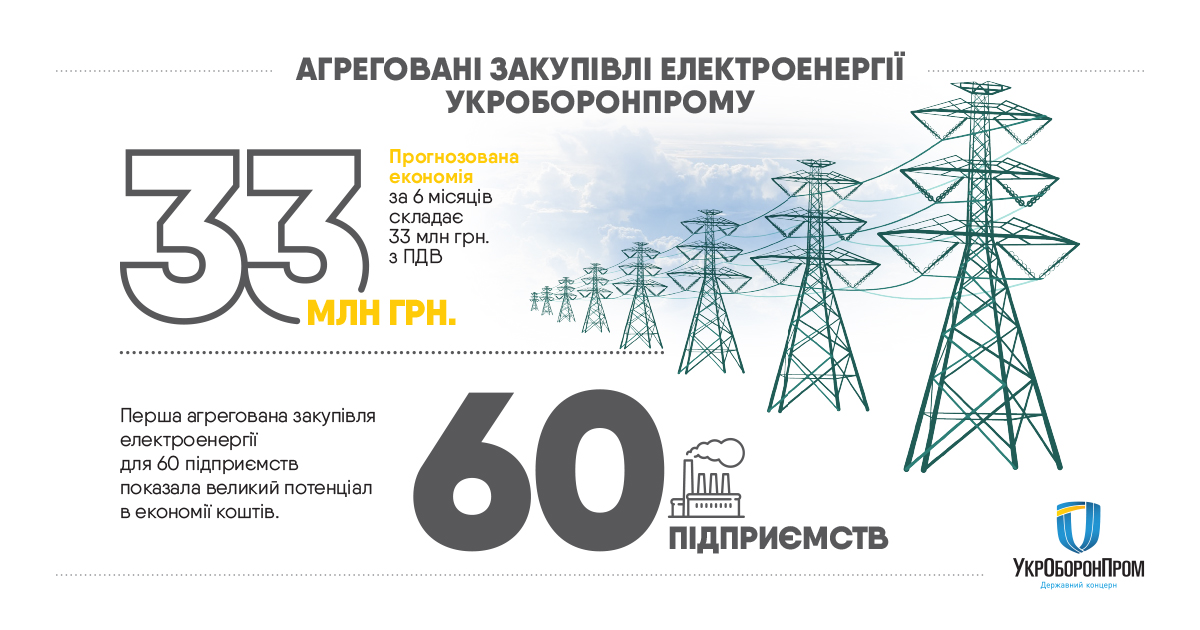 АГРЕГОВАНІ ЗАКУПІВЛІ ЕЛЕКТРОЕНЕРГІЇ УКРОБОРОНПРОМУ

33 МЛН ГРН.

Прогнозована економія за 6 місяців складає 33 млн грн. з ПДВ

Перша агрегована закупівля електроенергії для 60 підприємств показала великий потенціал в економії коштів.

60 ПІДПРИЄМСТВ

УкрОборонПром
Державний концерн