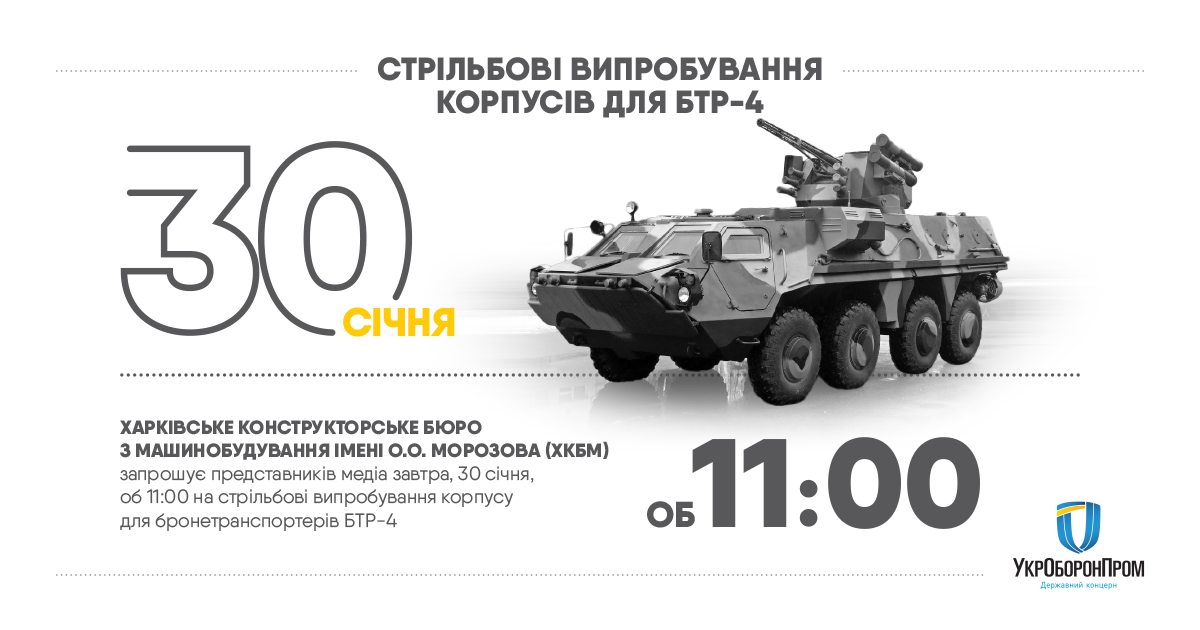 СТРІЛЬБОВІ ВИПРОБУВАННЯ КОРПУСІВ ДЛЯ БТР-4

30 СІЧНЯ

ХАРКІВСЬКЕ КОНСТРУКТОРСЬКЕ БЮРО З МАШИНОБУДУВАННЯ ІМЕНІ О.О. МОРОЗОВА (ХКБМ)
запрошує представників медіа завтра, 30 січня, об 11:00 на стрільбові випробування корпусу для бронетранспортерів БТР-4

ОБ 11:00

УкрОборонПром
Державний концерн